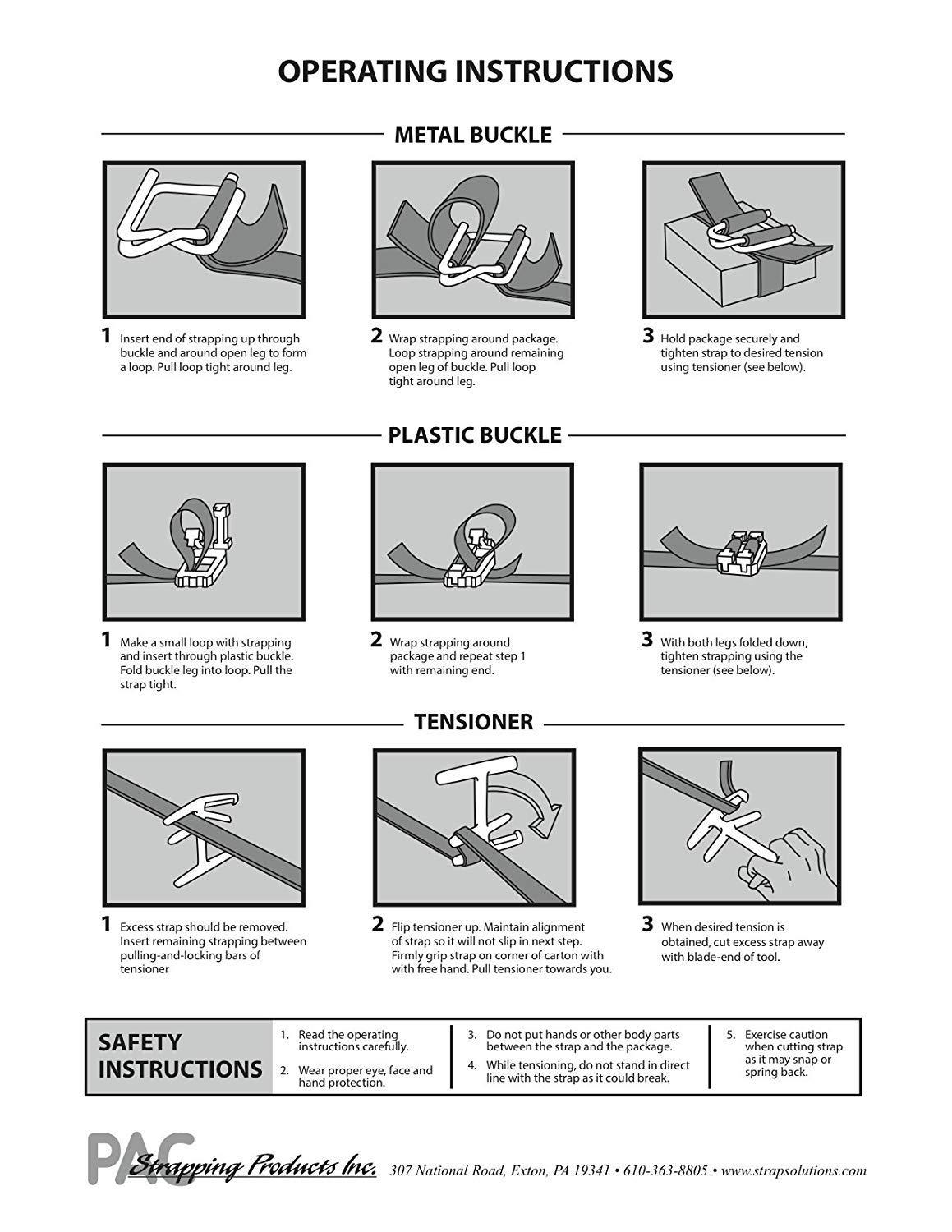 OPERATING INSTRUCTIONS

METAL BUCKLE

1 Insert end of strapping up through buckle and around open leg to form a loop. Pull loop tight around leg.

2 Wrap strapping around package. Loop strapping around remaining open leg of buckle. Pull loop tight around leg.

3 Hold package securely and tighten strap to desired tension using tensioner (see below).

PLASTIC BUCKLE

1 Make a small loop with strapping and insert through plastic buckle. Fold buckle leg into loop. Pull the strap tight.

2 Wrap strapping around package and repeat step 1 with remaining end.

3 With both legs folded down, tighten strapping using the tensioner (see below).

TENSIONER

1 Excess strap should be removed. Insert remaining strapping between pulling-and-locking bars of tensioner

2 Flip tensioner up. Maintain alignment of strap so it will not slip in next step. Firmly grip strap on corner of carton with with free hand. Pull tensioner towards you.

3 When desired tension is obtained, cut excess strap away with blade-end of tool.

SAFETY INSTRUCTIONS

1. Read the operating instructions carefully.

2. Wear proper eye, face and hand protection.

3. Do not put hands or other body parts between the strap and the package.

4. While tensioning, do not stand in direct line with the strap as it could break.

5. Exercise caution when cutting strap as it may snap or spring back.

PAC Strapping Products Inc. 307 National Road, Exton, PA 19341 • 610-363-8805 • www.strapsolutions.com